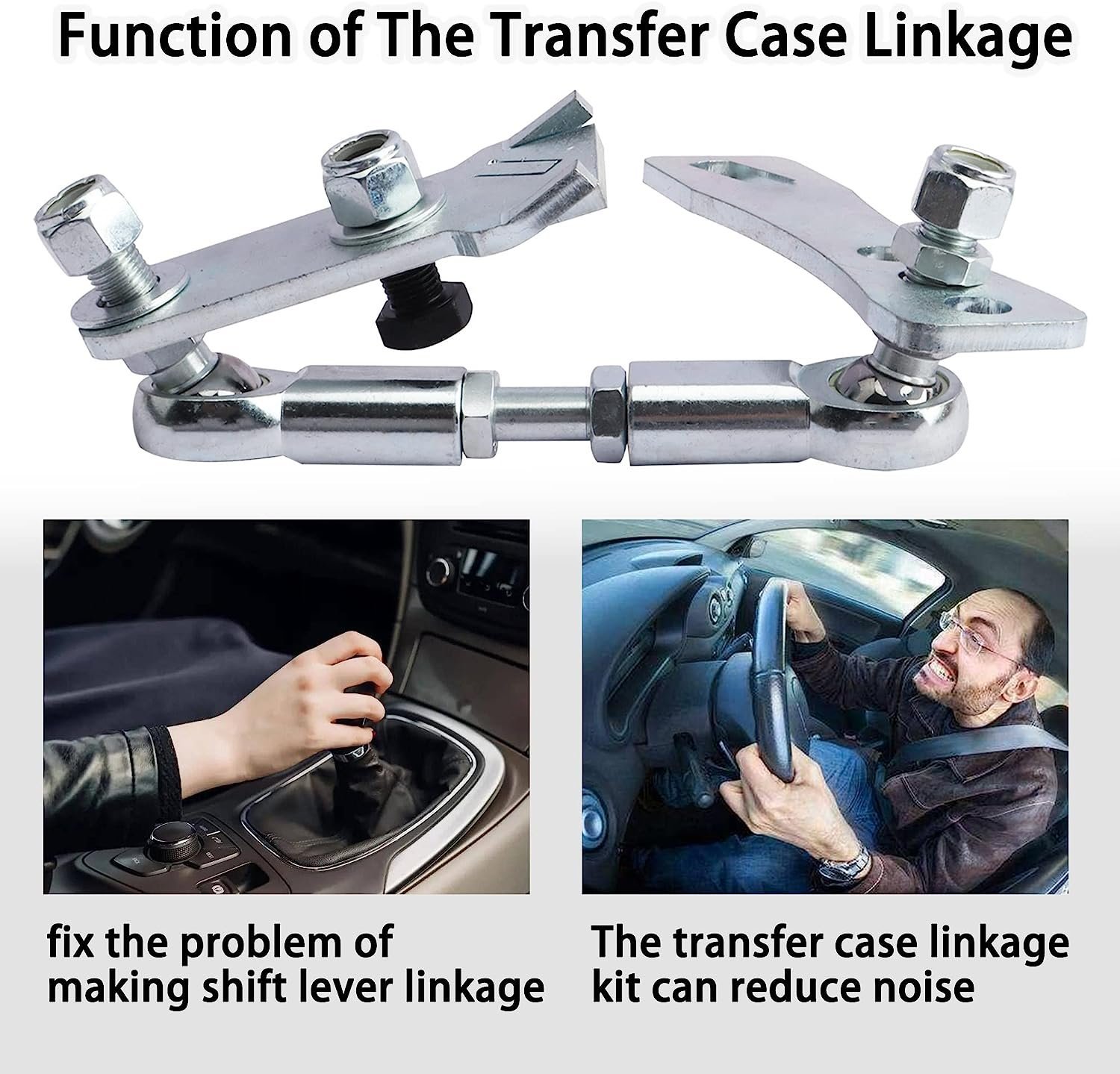 Function of The Transfer Case Linkage

fix the problem of making shift lever linkage

The transfer case linkage kit can reduce noise