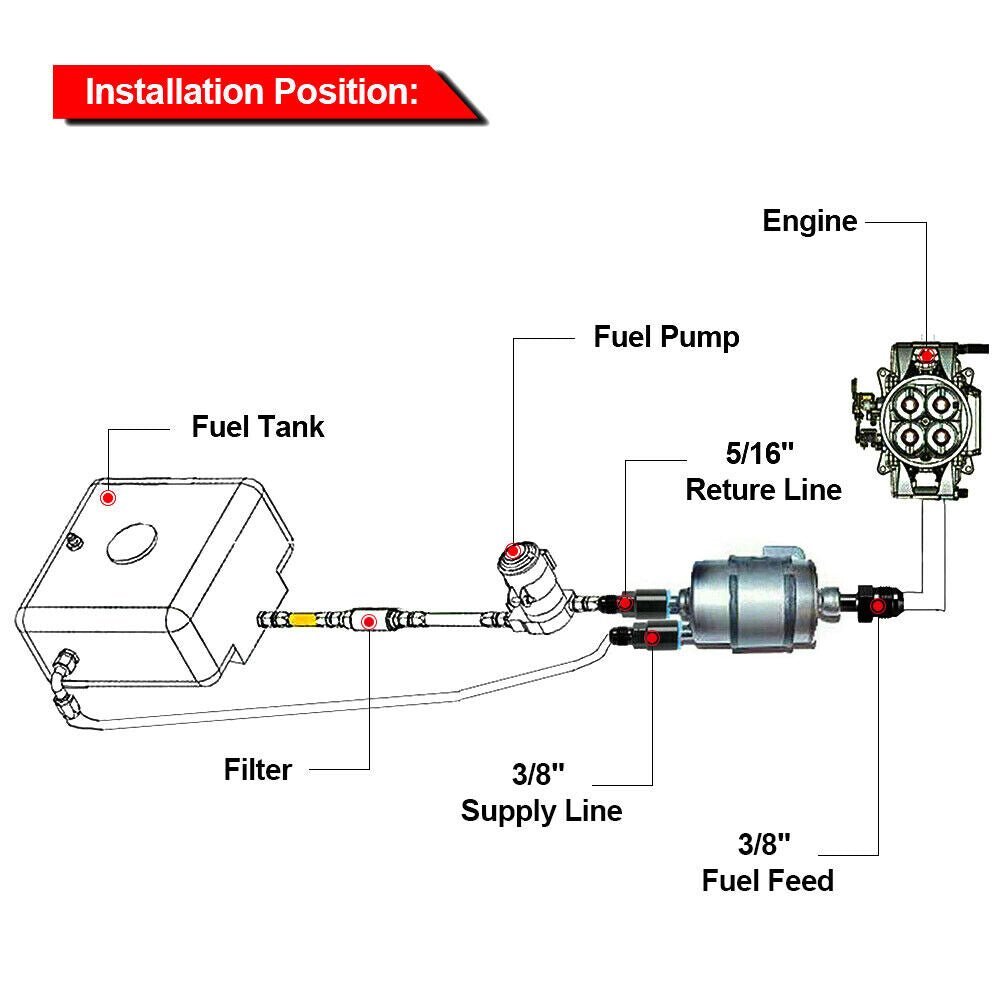 Installation Position:

Engine

Fuel Pump

Fuel Tank

5/16"
Reture Line

Filter

3/8"
Supply Line

3/8"
Fuel Feed