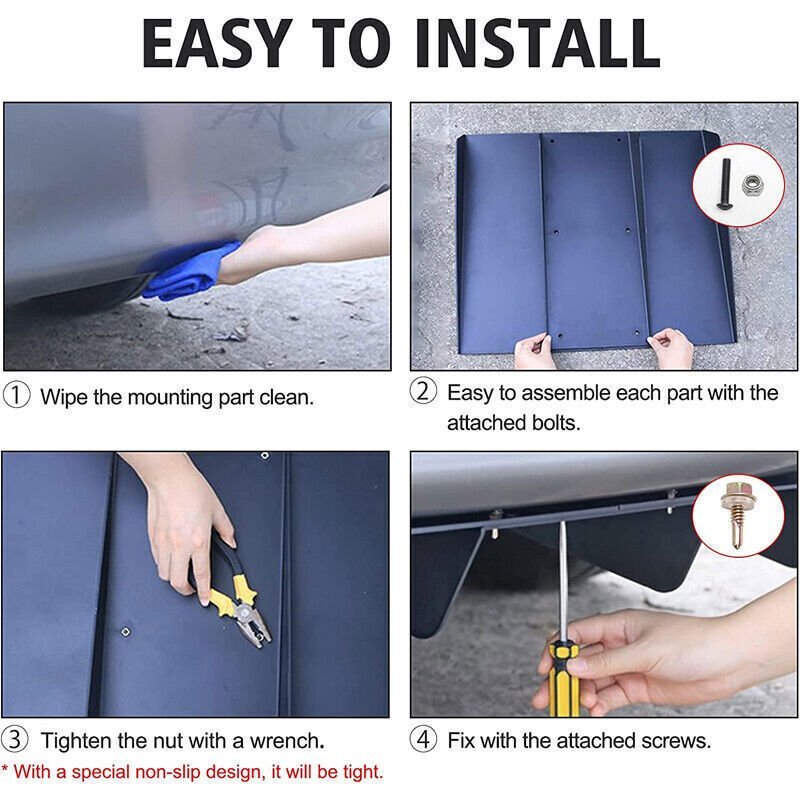 EASY TO INSTALL

① Wipe the mounting part clean.

② Easy to assemble each part with the attached bolts.

③ Tighten the nut with a wrench.

* With a special non-slip design, it will be tight.

④ Fix with the attached screws.